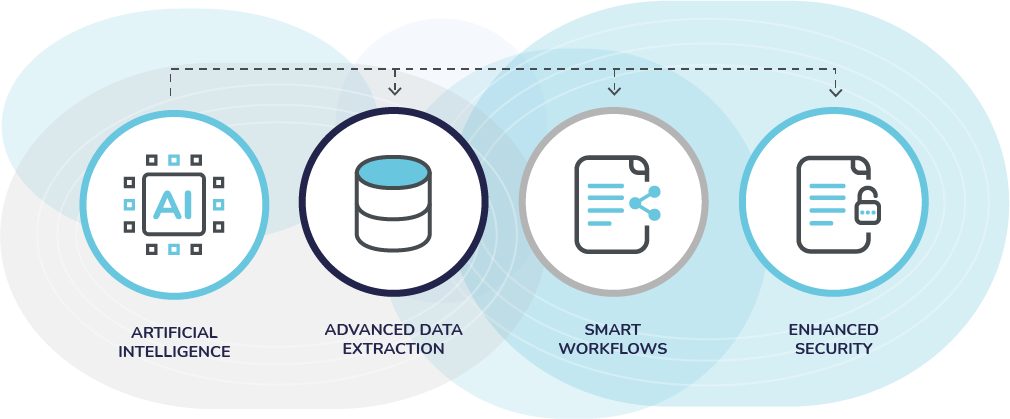 AI

ARTIFICIAL INTELLIGENCE

ADVANCED DATA EXTRACTION

SMART WORKFLOWS

ENHANCED SECURITY